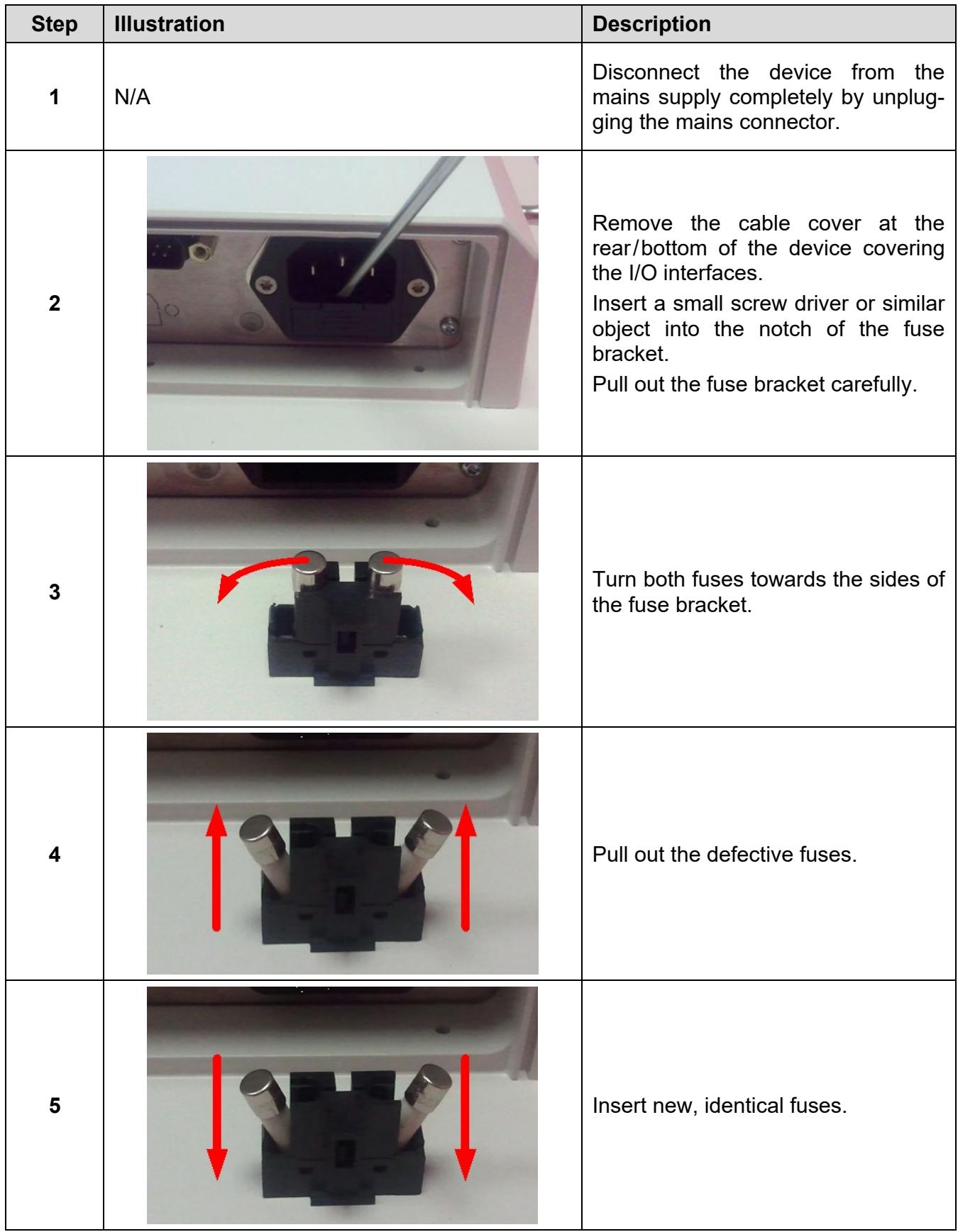 | Step | Illustration | Description |
|---|---|---|
| 1 | N/A | Disconnect the device from the mains supply completely by unplugging the mains connector. |
| 2 |  | Remove the cable cover at the rear/bottom of the device covering the I/O interfaces. Insert a small screw driver or similar object into the notch of the fuse bracket. Pull out the fuse bracket carefully. |
| 3 |  | Turn both fuses towards the sides of the fuse bracket. |
| 4 |  | Pull out the defective fuses. |
| 5 |  | Insert new, identical fuses. |